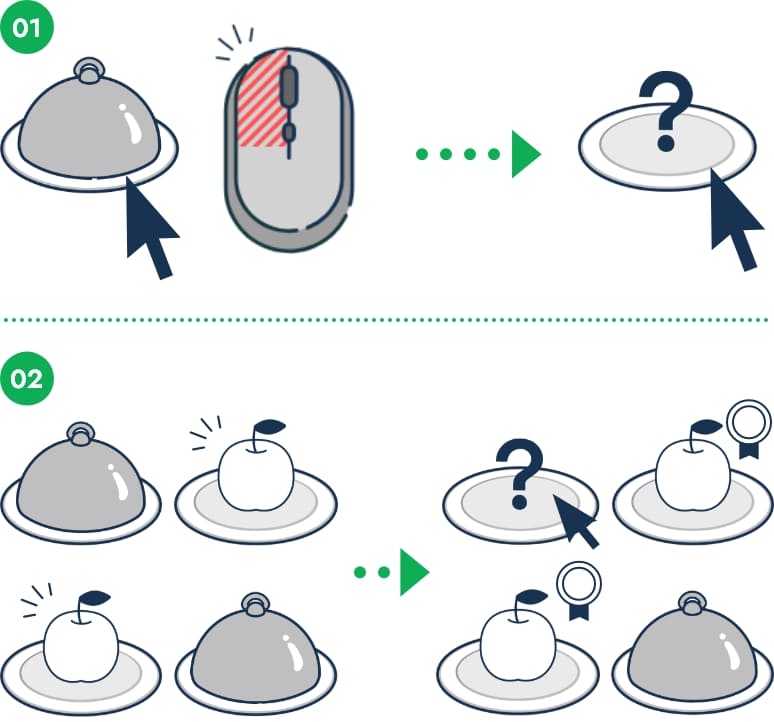 01

?

02

?